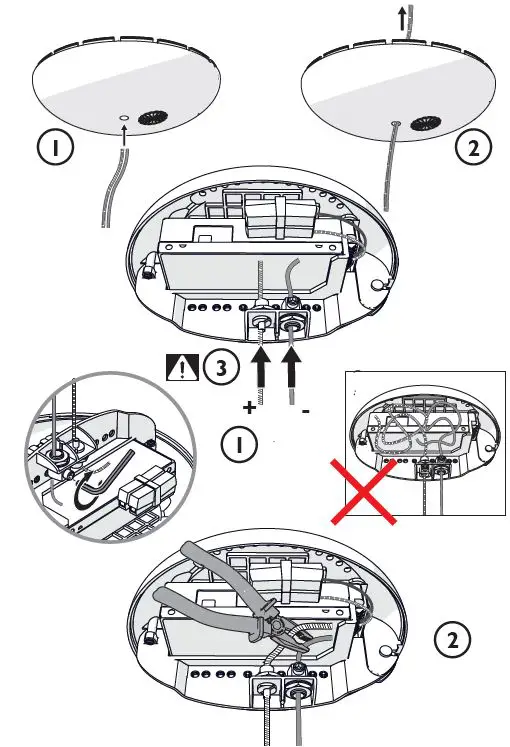 1

2

3

+

-

1

2