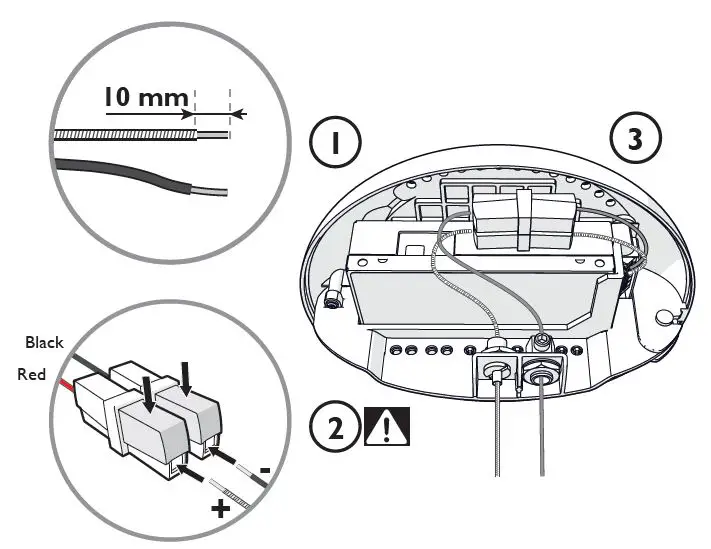 10 mm

1

3

Black

Red

2

-

+