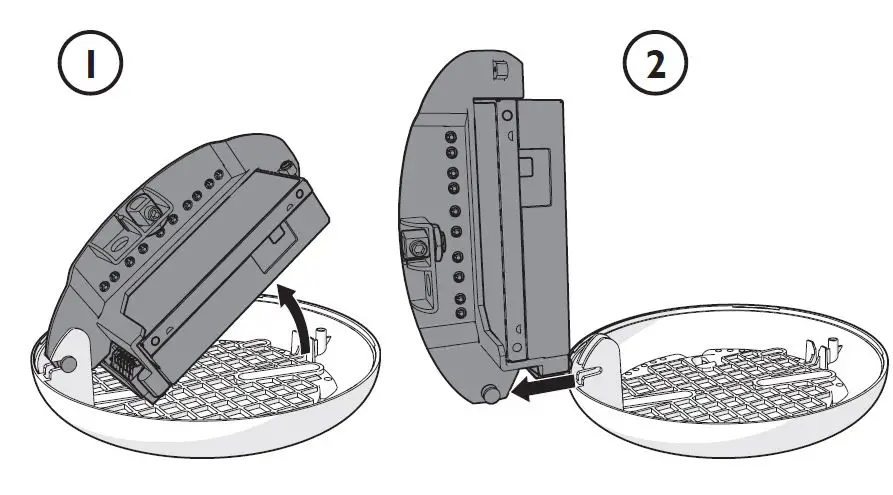 1

2