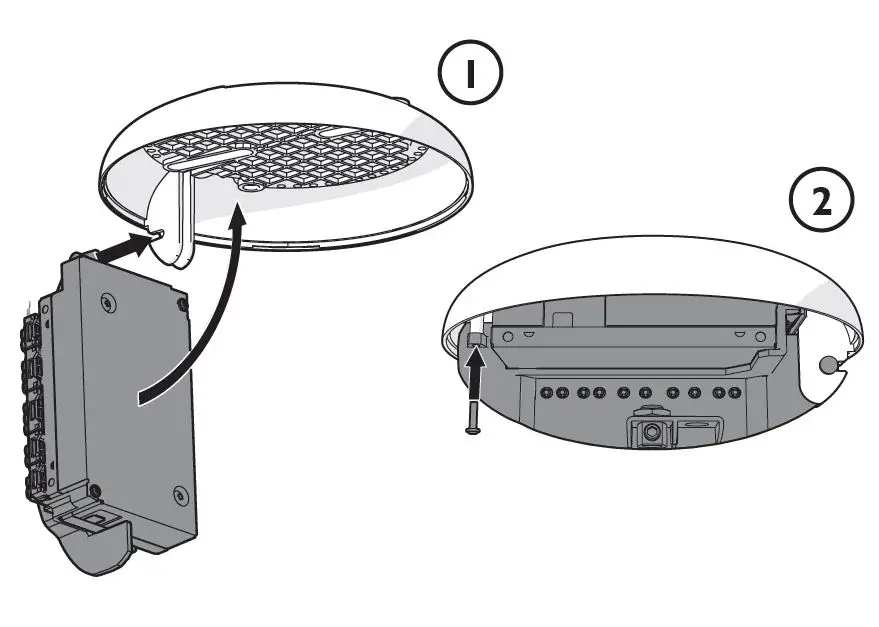 1

2