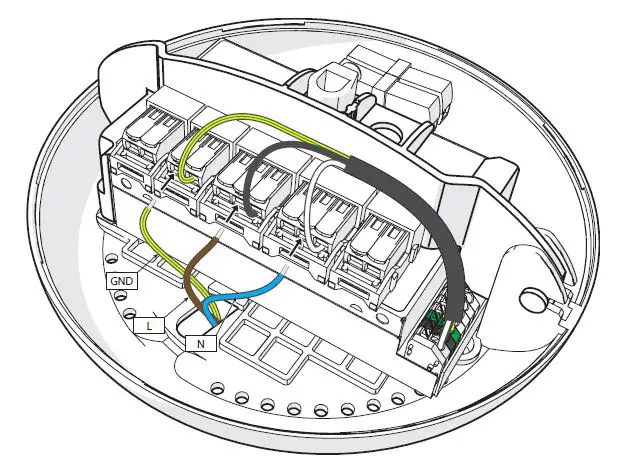 GND
L
N