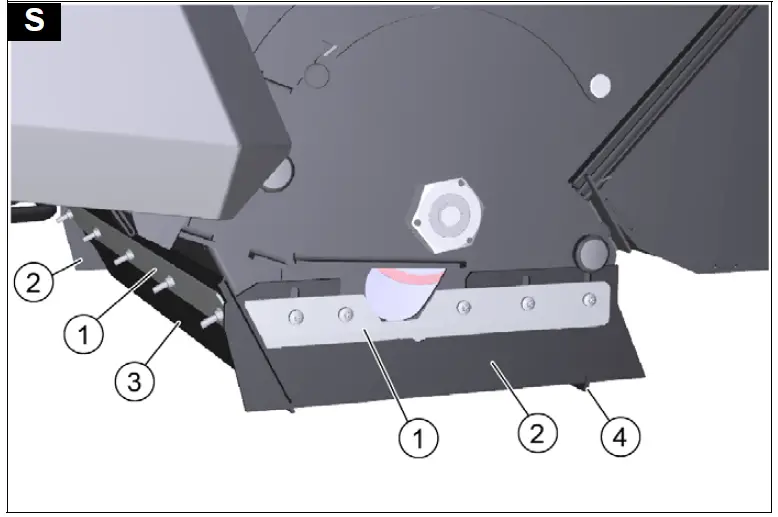 S

2

1

3

1

2

4