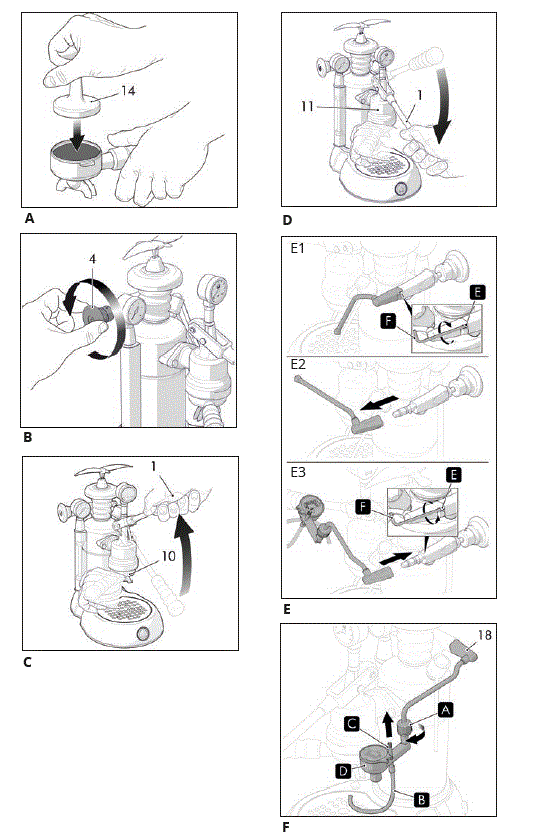 14

A

4

B

1

10

C

11

1

D

E1

E

F

E2

E3

E

F

E

18

A

C

D

B

F