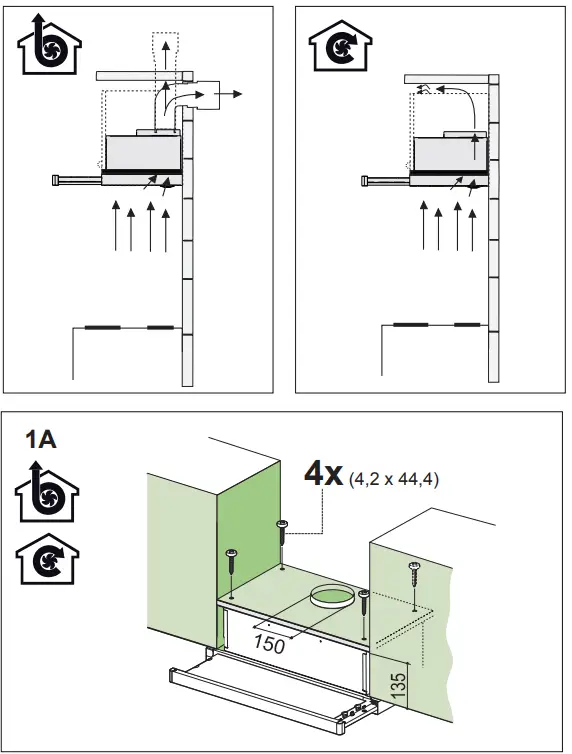 1A

4x (4,2 x 44,4)

150

135