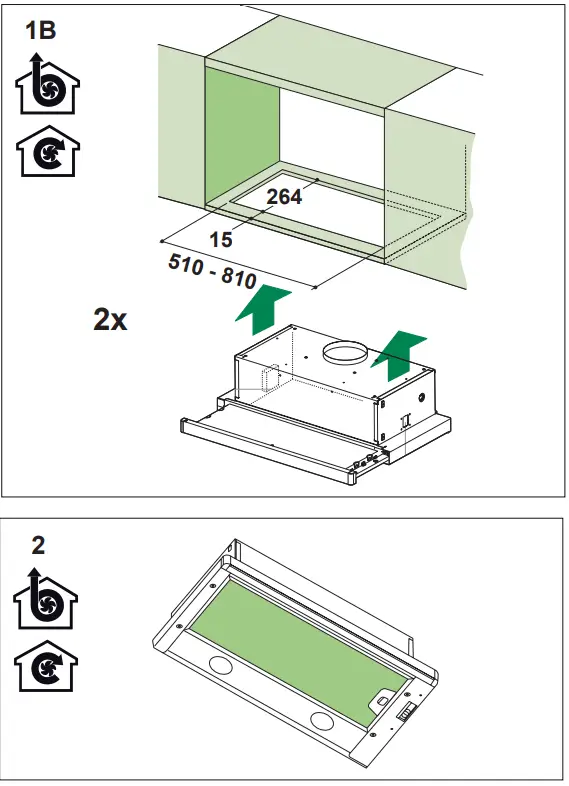 1B

264

15

510 - 810

2x

2