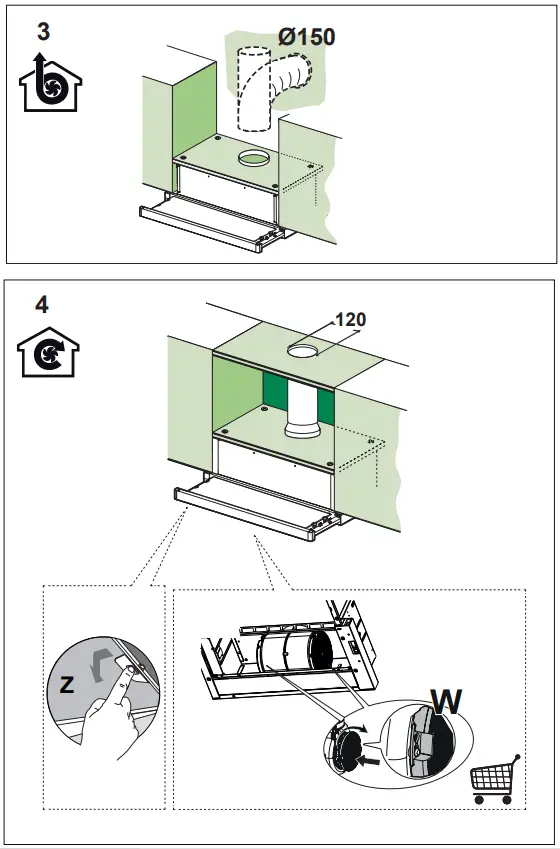 3

Ø150

4

120

Z

W