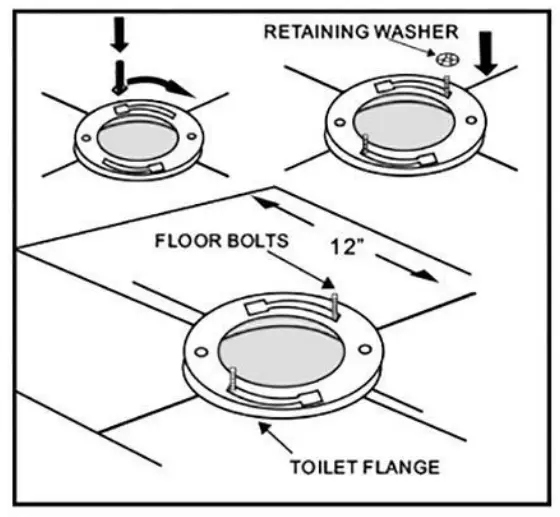 RETAINING WASHER

FLOOR BOLTS

12"

TOILET FLANGE