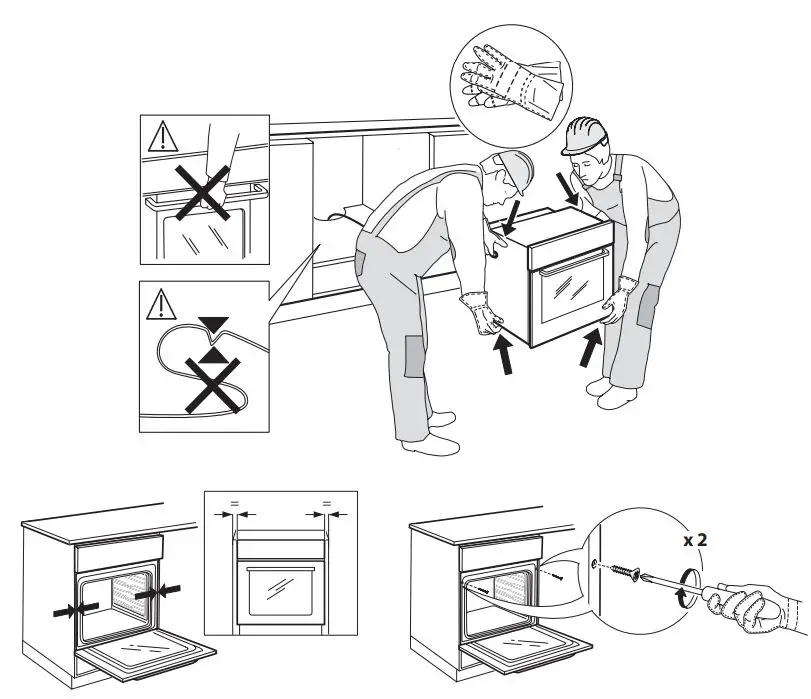 =
=
x 2