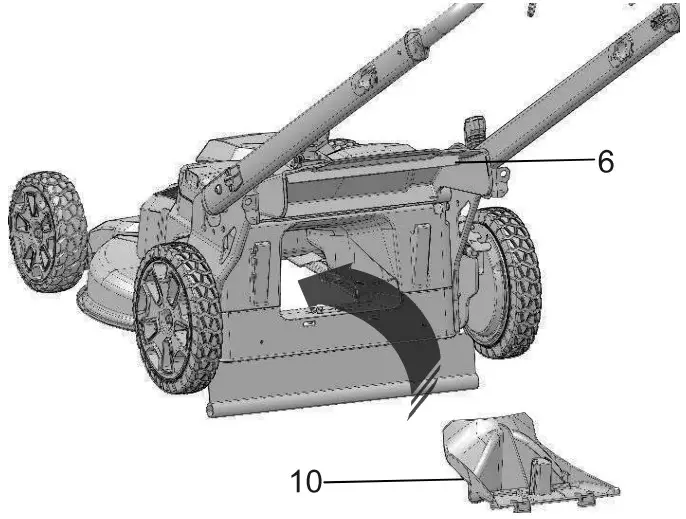 6

10