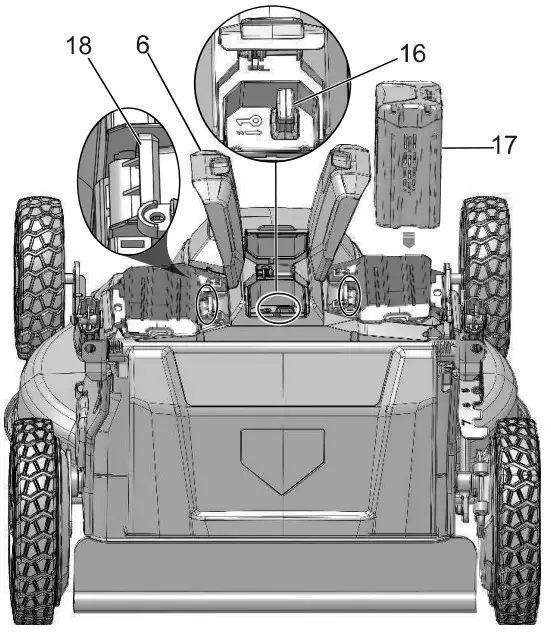 18
6
16
17