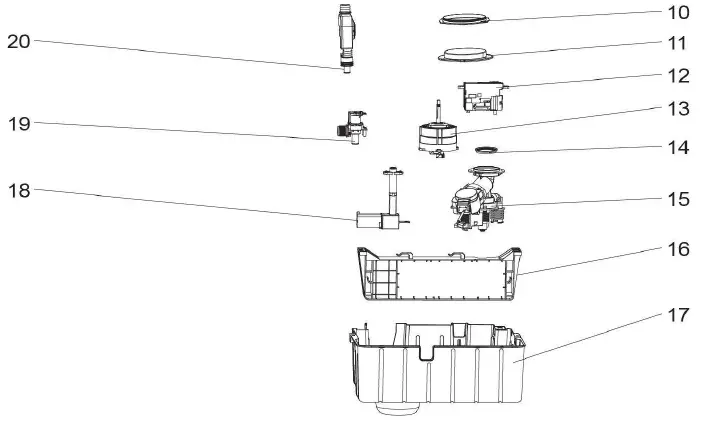 20
19
18
10
11
12
13
14
15
16
17