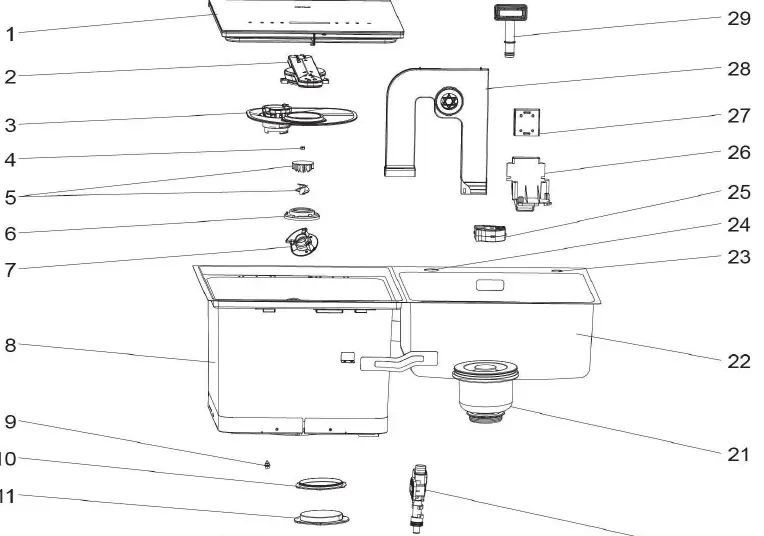 1
2
3
4
5
6
7
8
9
10
11
29
28
27
26
25
24
23
22
21