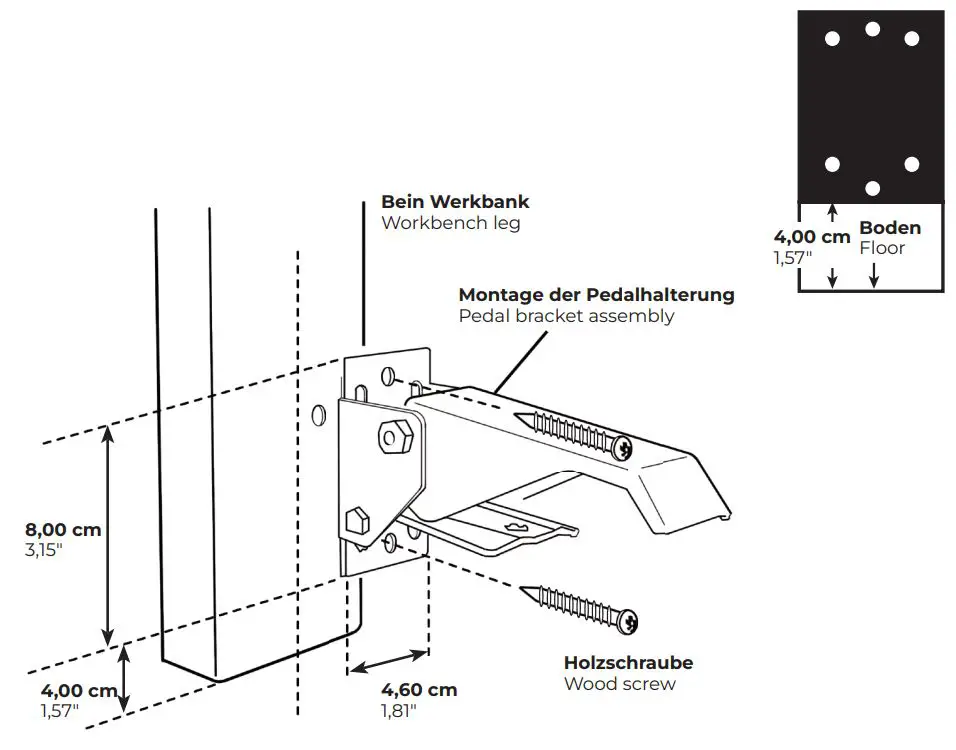 Bein Werkbank
Workbench leg

Montage der Pedalhalterung
Pedal bracket assembly

4,00 cm
1,57"

Boden
Floor

8,00 cm
3,15"

4,00 cm
1,57"

4,60 cm
1,81"

Holzschraube
Wood screw