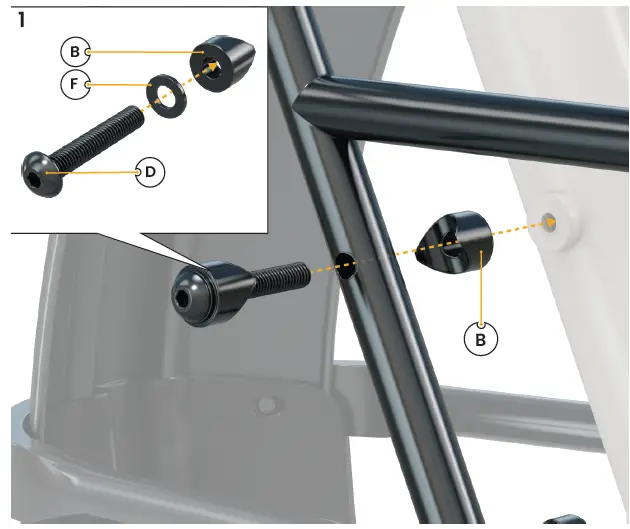 1

B

F

D

B