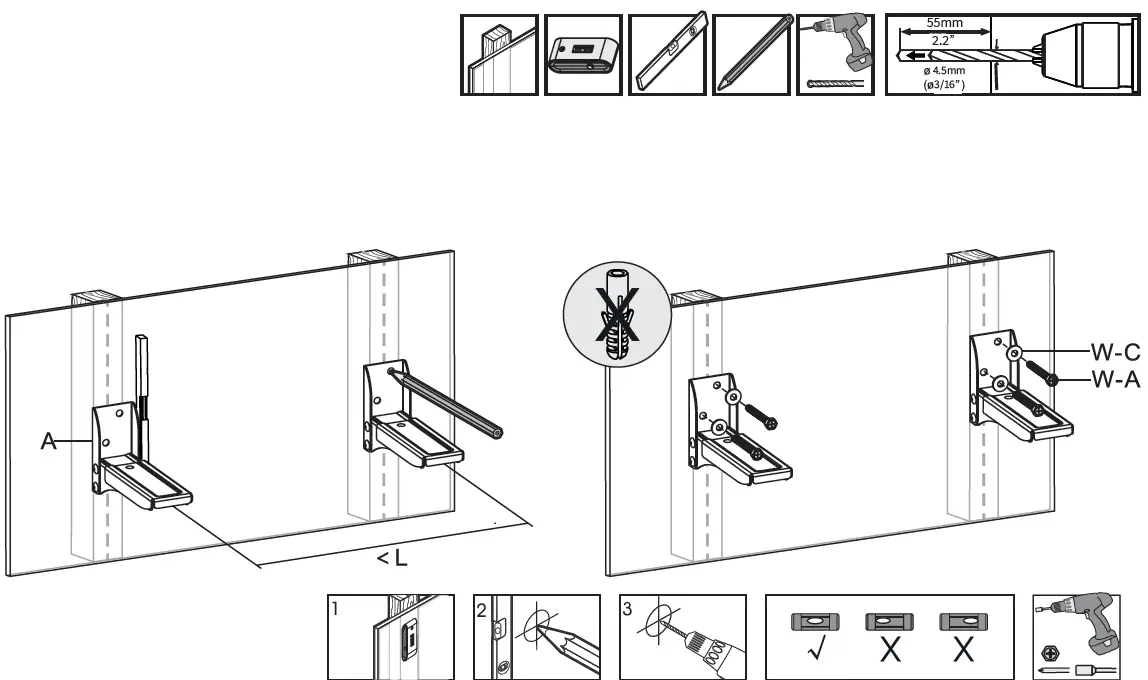 55mm
2.2"
ø 4.5mm
(ø3/16")

A

< L

W-C
W-A

1

2

3

√ X X