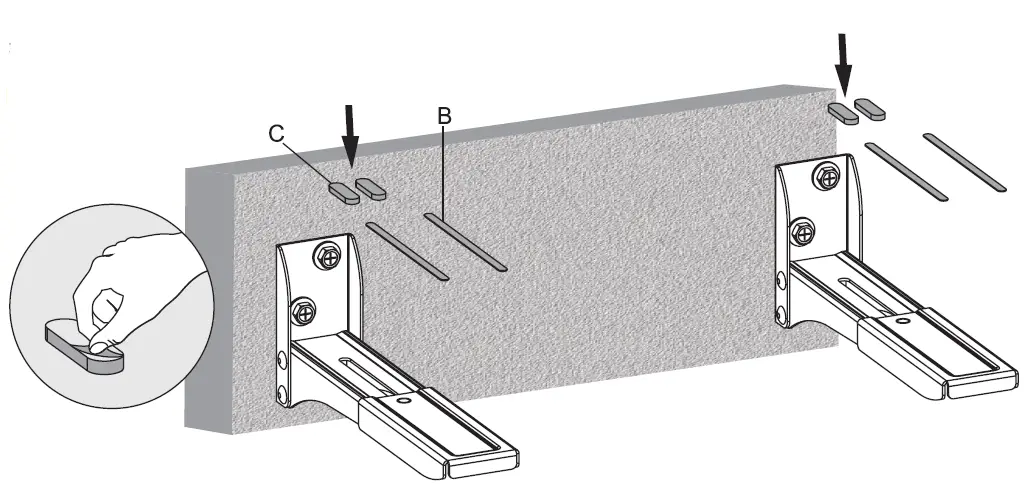 C
B