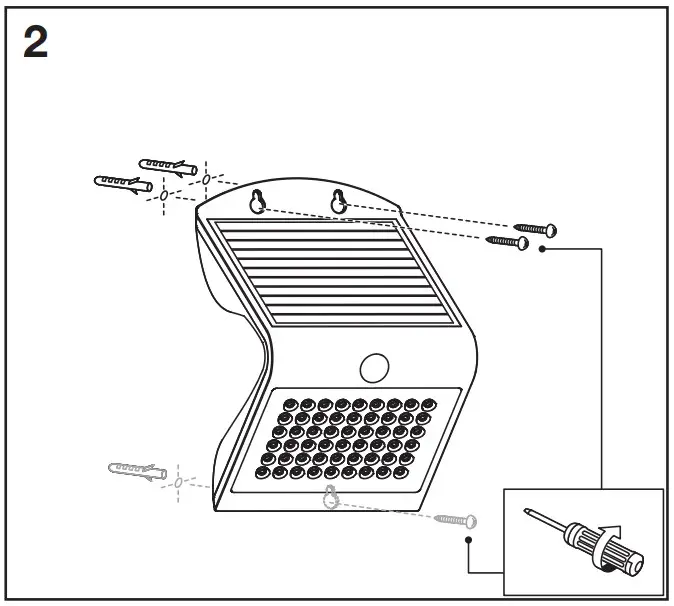 2