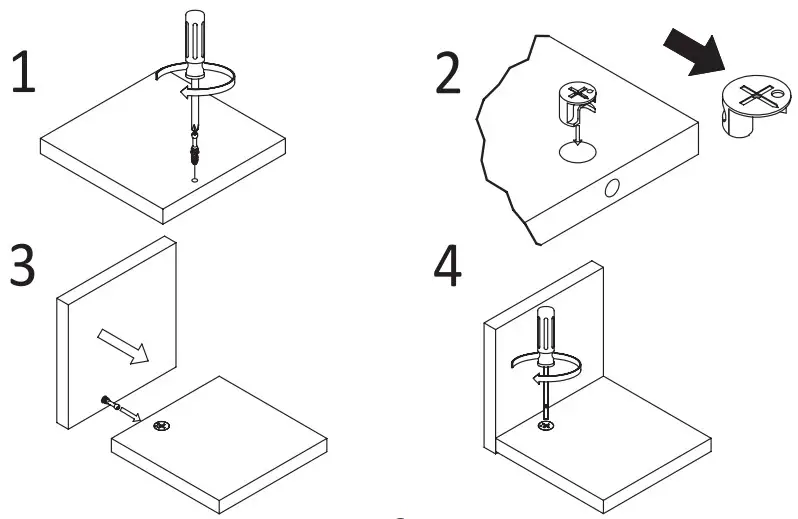 1

2

3

4