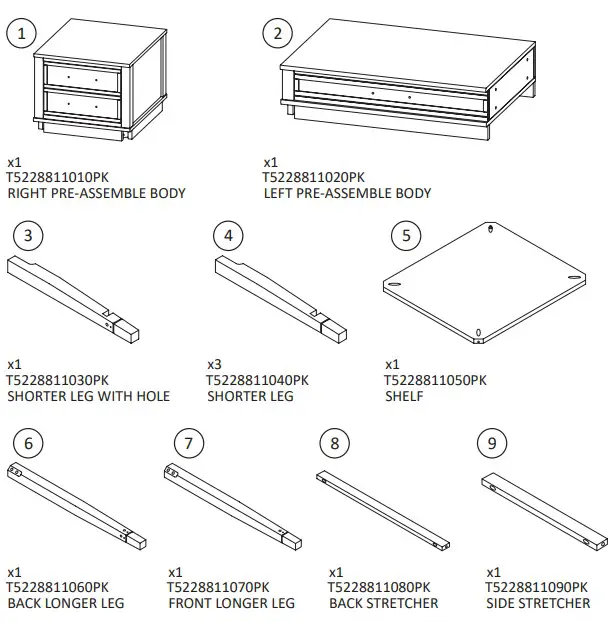 1

x1
T5228811010PK
RIGHT PRE-ASSEMBLE BODY

2

x1
T5228811020PK
LEFT PRE-ASSEMBLE BODY

3

x1
T5228811030PK
SHORTER LEG WITH HOLE

4

x3
T5228811040PK
SHORTER LEG

5

x1
T5228811050PK
SHELF

6

x1
T5228811060PK
BACK LONGER LEG

7

x1
T5228811070PK
FRONT LONGER LEG

8

x1
T5228811080PK
BACK STRETCHER

9

x1
T5228811090PK
SIDE STRETCHER