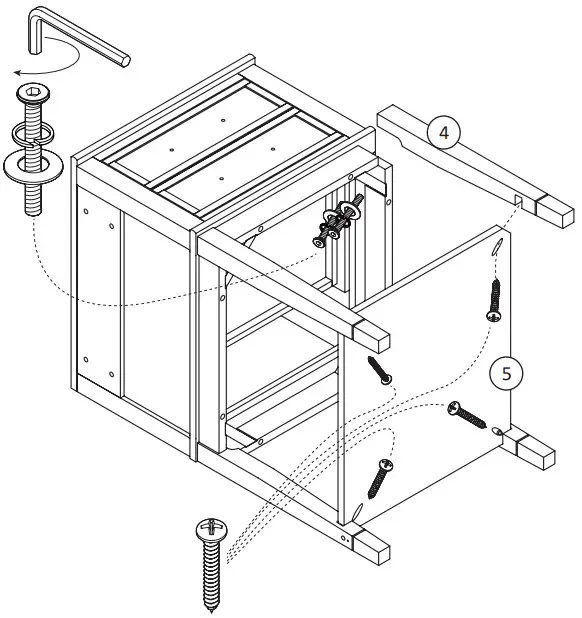 4

5