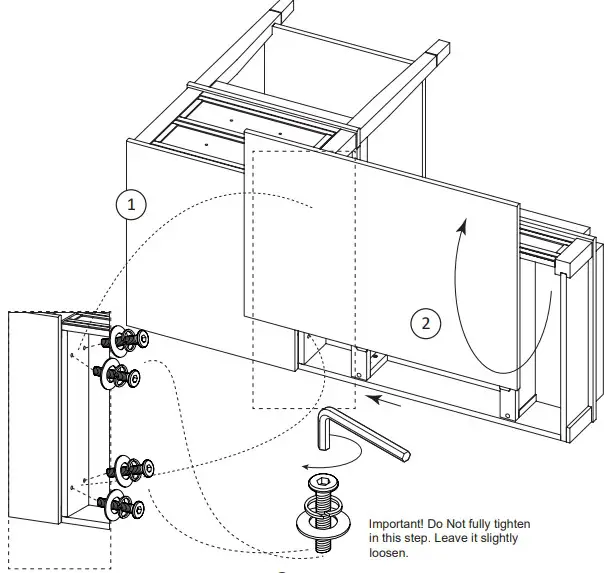 1

2

Important! Do Not fully tighten in this step. Leave it slightly loosen.