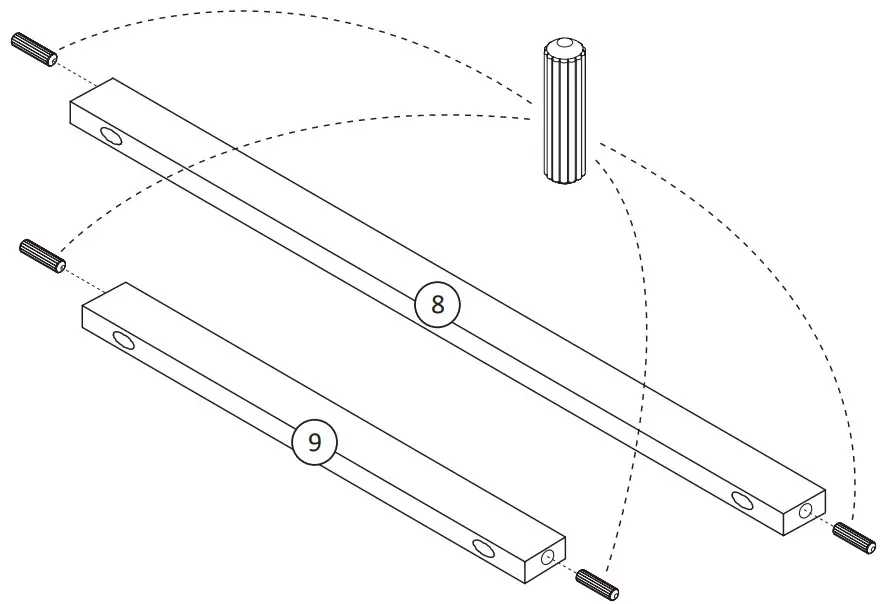 8

9