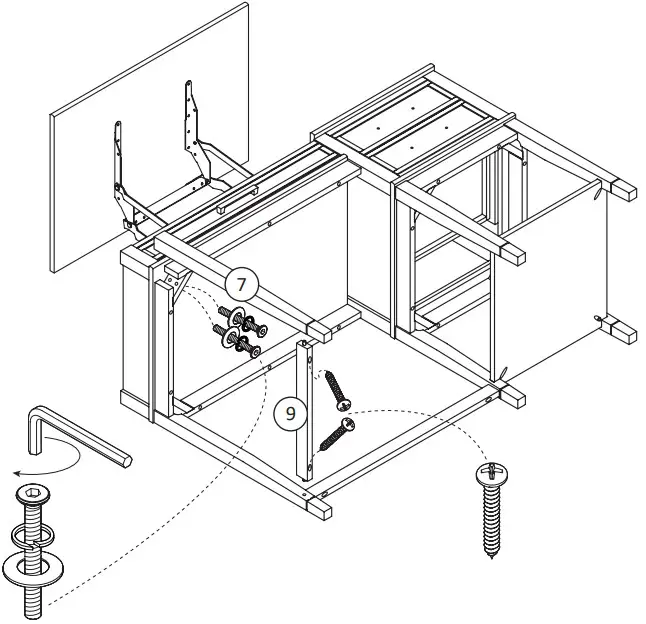 7

9