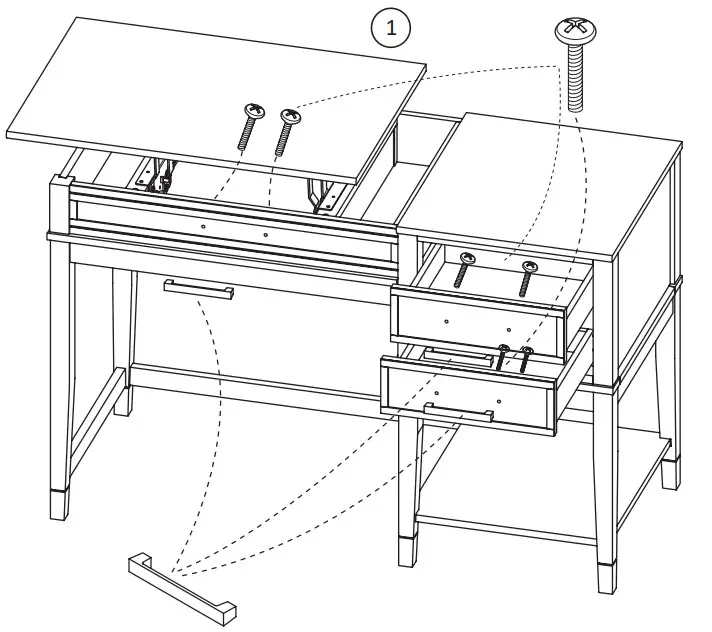 1