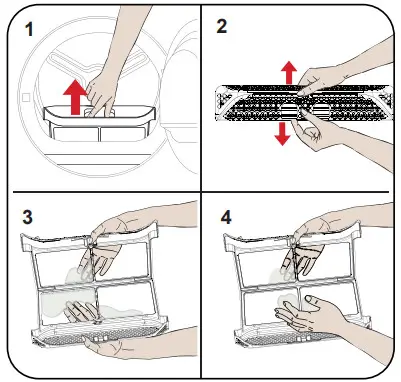 1

2

3

4