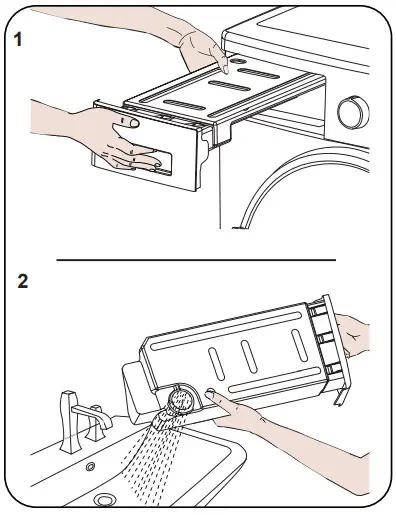 1

2