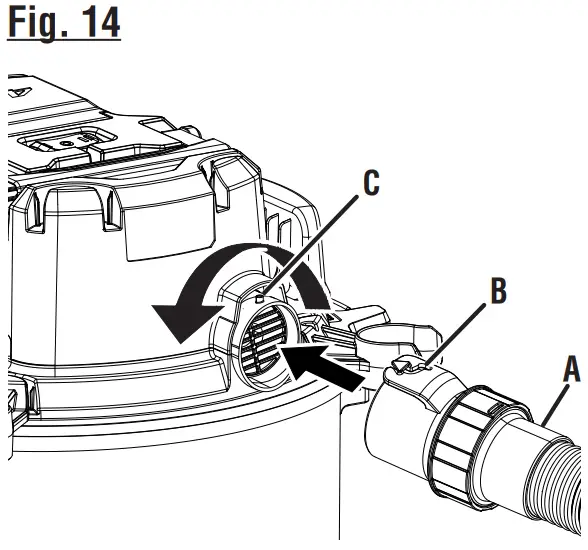 Fig. 14

C

B

A