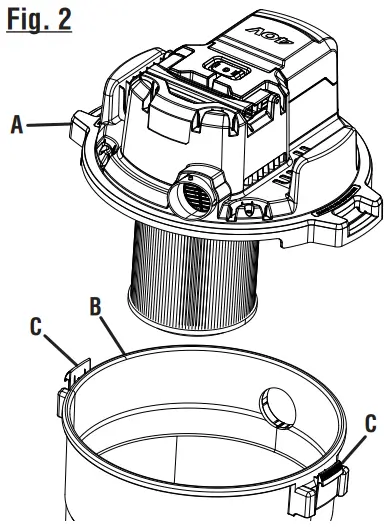 Fig. 2

40V

A

B

C

C