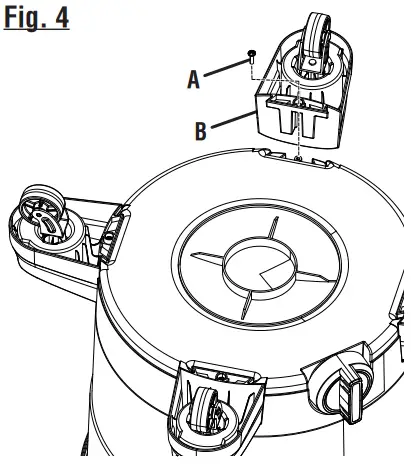 Fig. 4

A

B