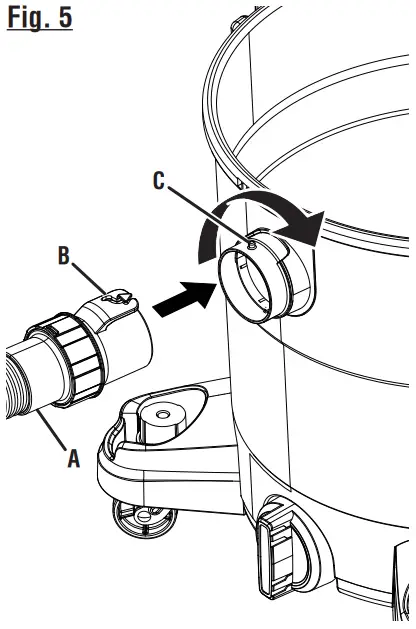 Fig. 5

C

B

A