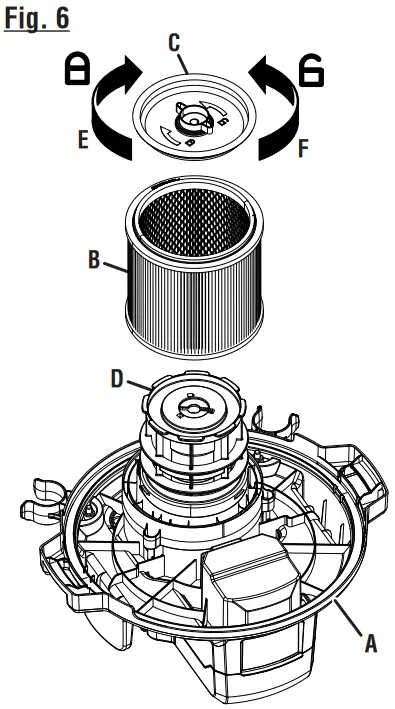 Fig. 6

C

E

F

B

D

A