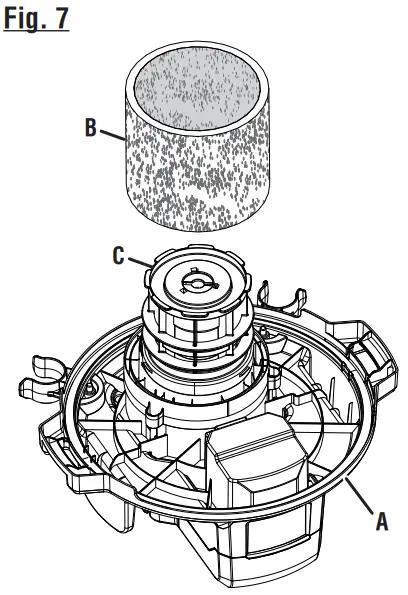 Fig. 7

B

C

A