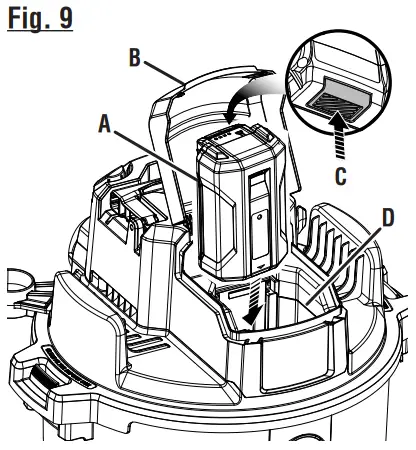 Fig. 9

B

A

C

D