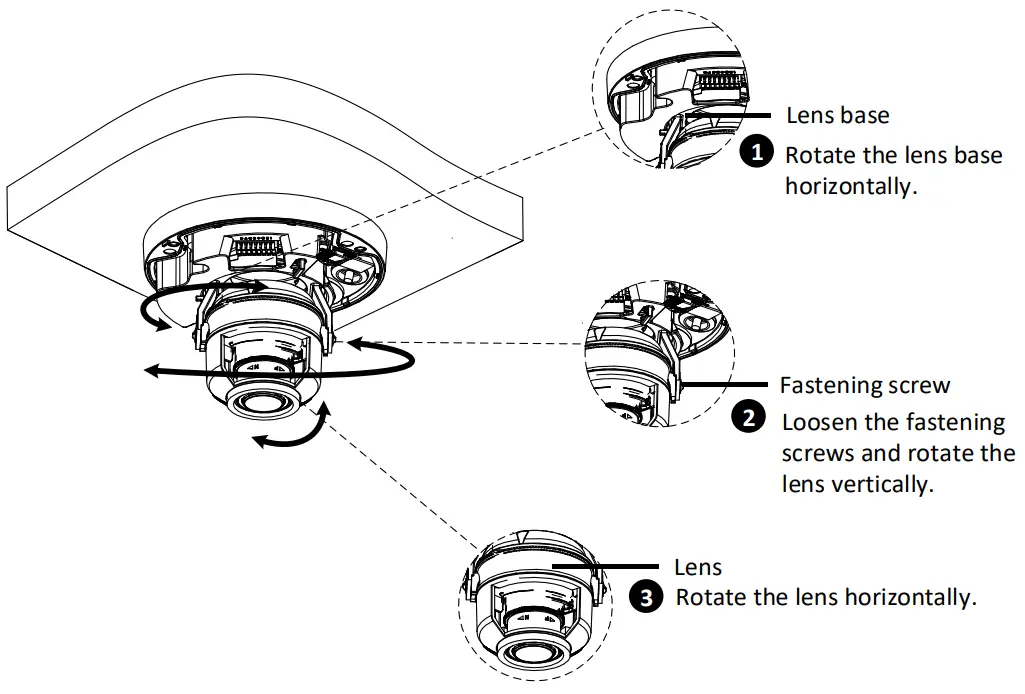 Lens base

1 Rotate the lens base horizontally.

Fastening screw

2 Loosen the fastening screws and rotate the lens vertically.

Lens

3 Rotate the lens horizontally.