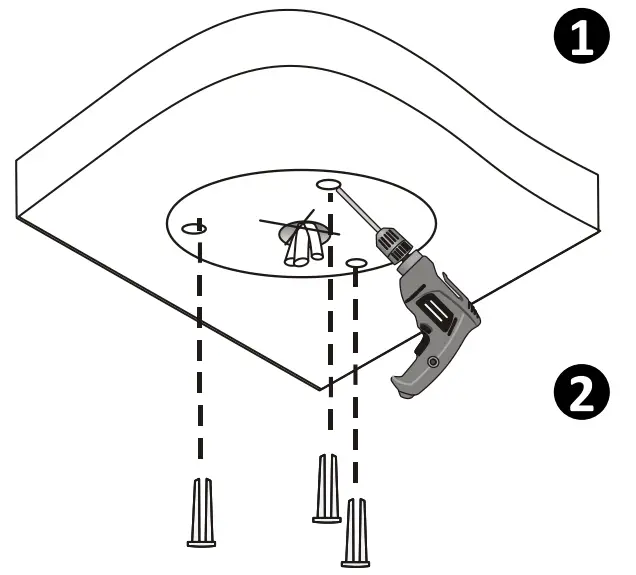 1

2