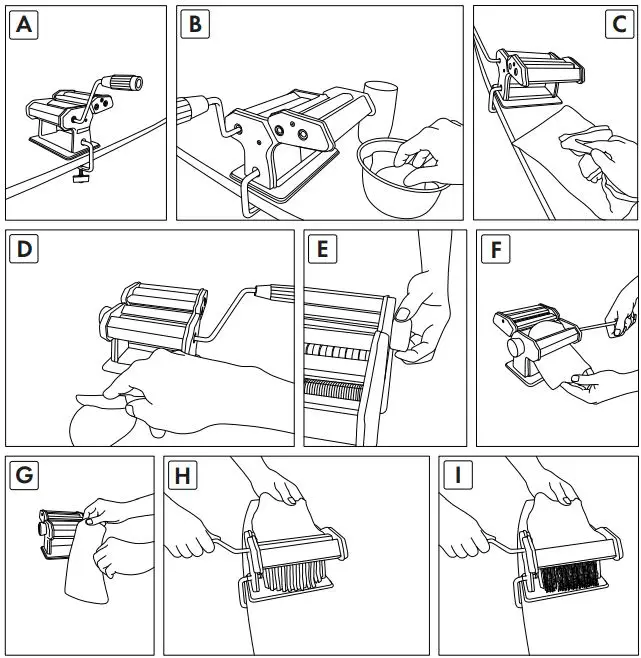 A

B

C

D

E

F

G

H

I