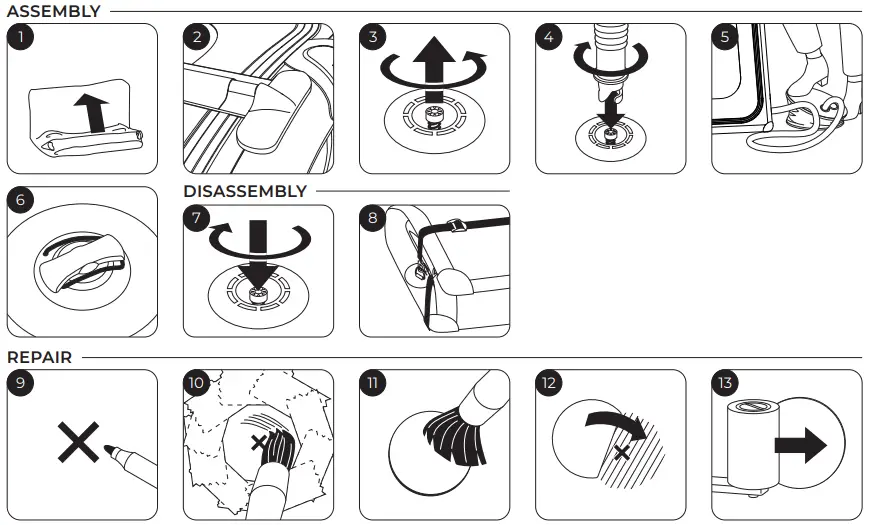 ASSEMBLY

1

2

3

4

5

6

DISASSEMBLY

7

8

REPAIR

9

10

11

12

13