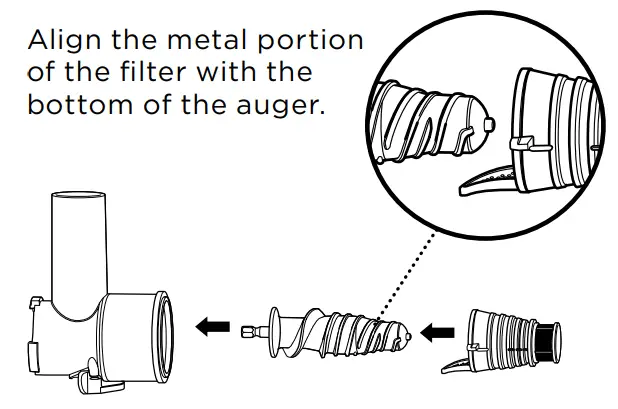 Align the metal portion of the filter with the bottom of the auger.