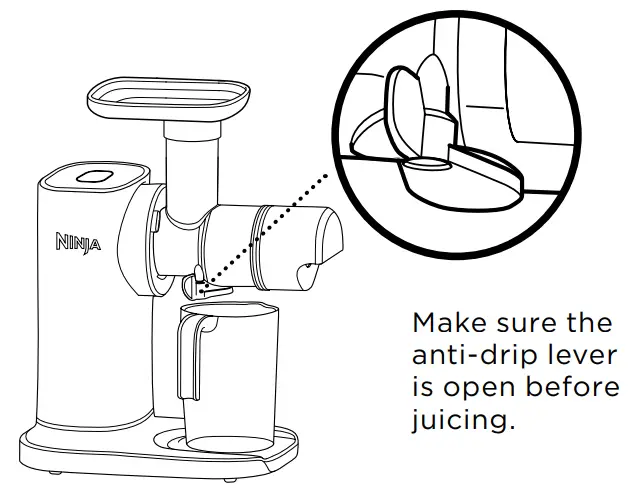 NINJA

Make sure the anti-drip lever is open before juicing.