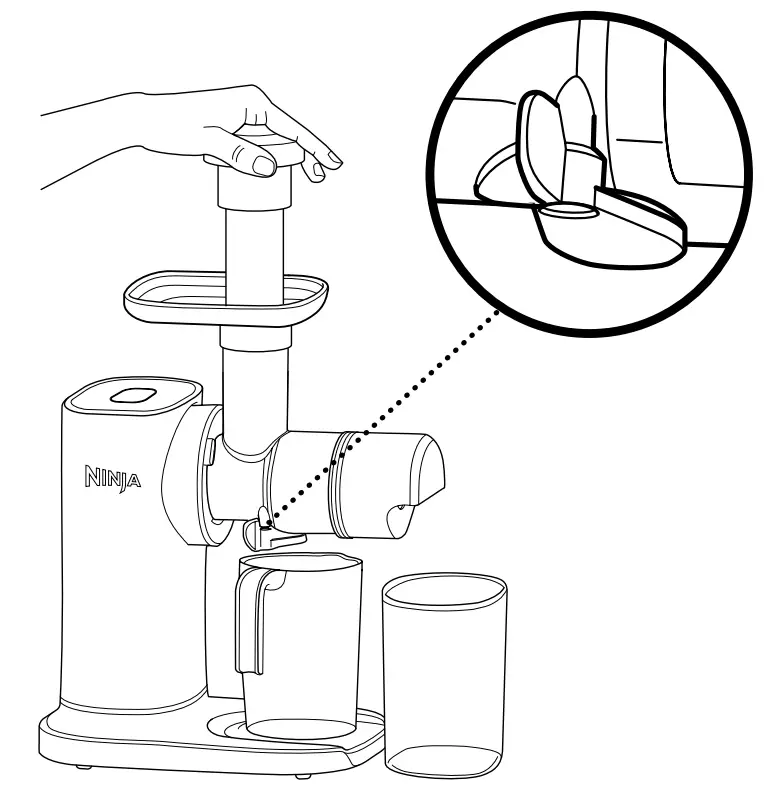 NINJA