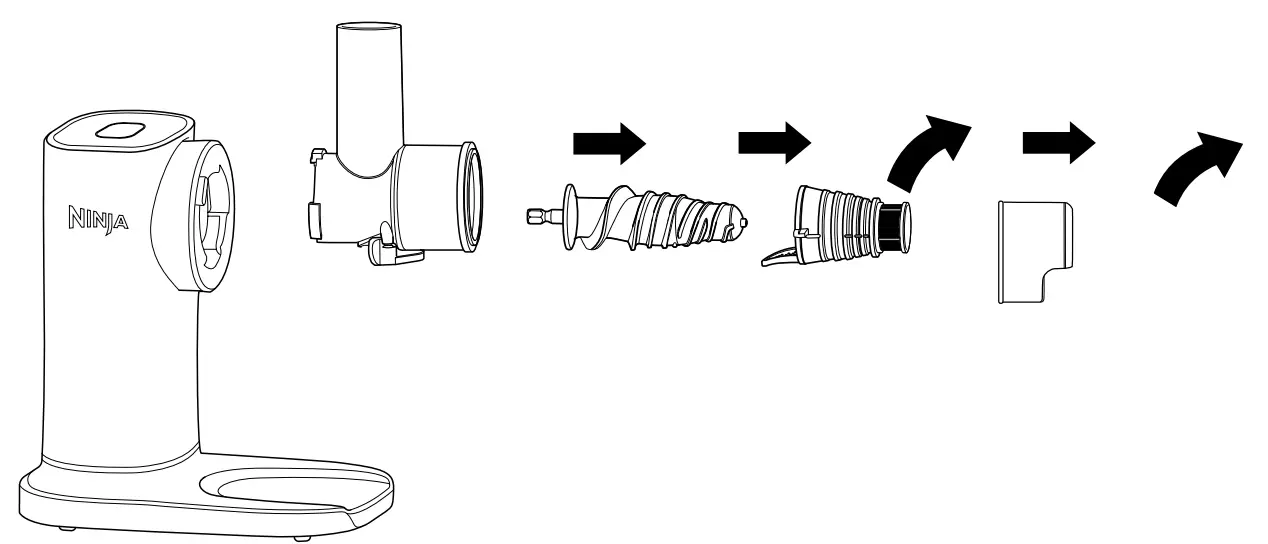 NINJA