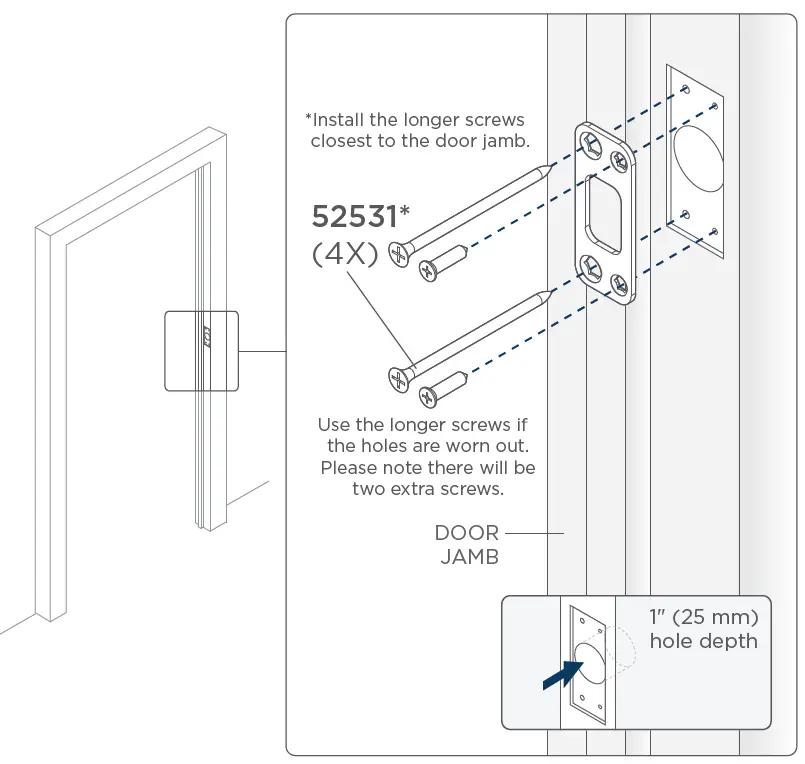 *Install the longer screws closest to the door jamb.

52531*
(4X)

Use the longer screws if the holes are worn out. Please note there will be two extra screws.

DOOR JAMB

1" (25 mm) hole depth