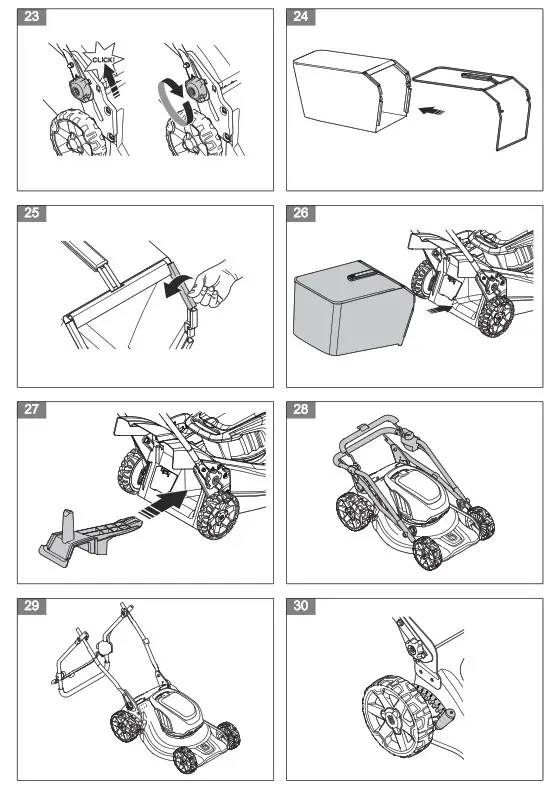 23

CLICK!

24

25

26

27

28

29

30