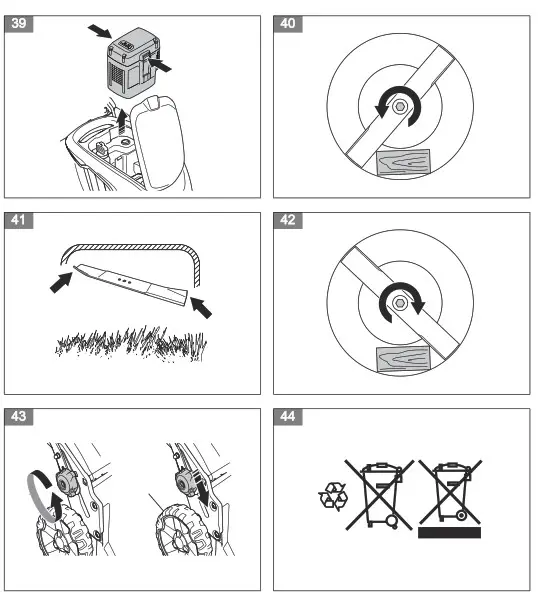 39

40

41

42

43

44