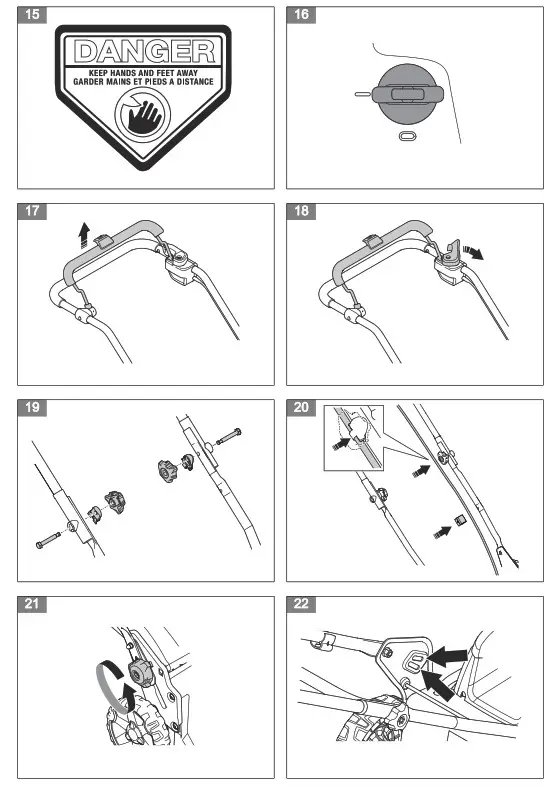 15

DANGER
KEEP HANDS AND FEET AWAY
GARDER MAINS ET PIEDS A DISTANCE

16

17

18

19

20

21

22