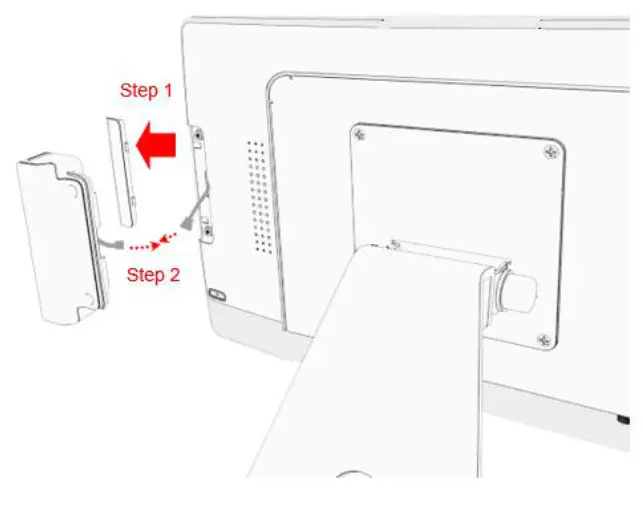 Step 1

Step 2